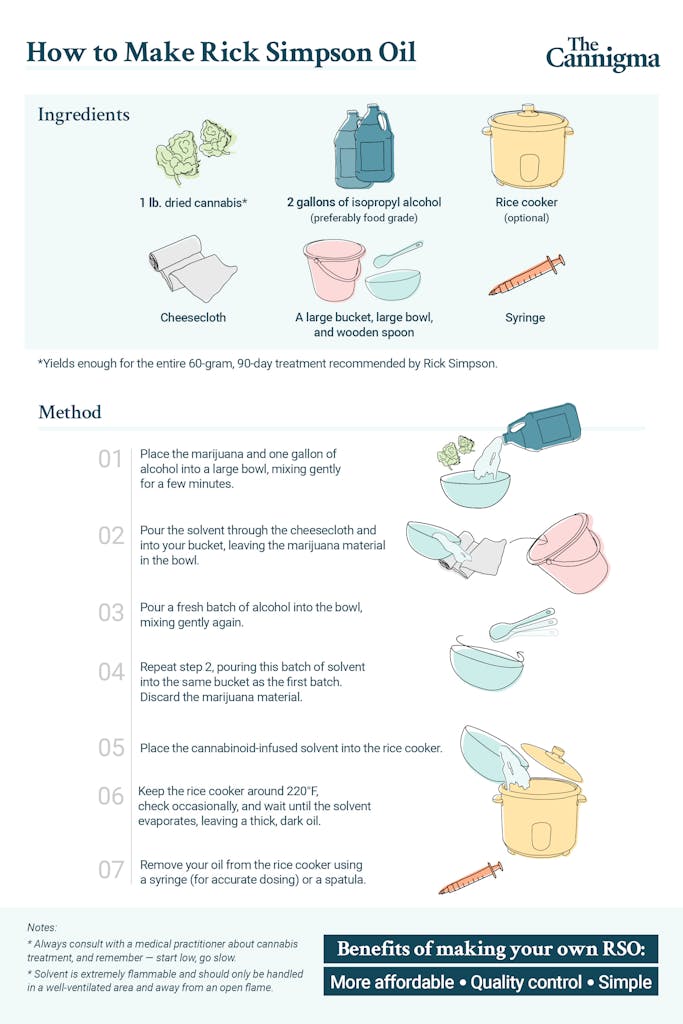 How to Make Rick Simpson Oil

The Cannigma

Ingredients

1 lb. dried cannabis*

2 gallons of isopropyl alcohol (preferably food grade)

Rice cooker (optional)

Cheesecloth

A large bucket, large bowl, and wooden spoon

Syringe

*Yields enough for the entire 60-gram, 90-day treatment recommended by Rick Simpson.

Method

01 Place the marijuana and one gallon of alcohol into a large bowl, mixing gently for a few minutes.

02 Pour the solvent through the cheesecloth and into your bucket, leaving the marijuana material in the bowl.

03 Pour a fresh batch of alcohol into the bowl, mixing gently again.

04 Repeat step 2, pouring this batch of solvent into the same bucket as the first batch. Discard the marijuana material.

05 Place the cannabinoid-infused solvent into the rice cooker.

06 Keep the rice cooker around 220°F, check occasionally, and wait until the solvent evaporates, leaving a thick, dark oil.

07 Remove your oil from the rice cooker using a syringe (for accurate dosing) or a spatula.

Notes:
* Always consult with a medical practitioner about cannabis treatment, and remember — start low, go slow.
* Solvent is extremely flammable and should only be handled in a well-ventilated area and away from an open flame.

Benefits of making your own RSO:
More affordable • Quality control • Simple